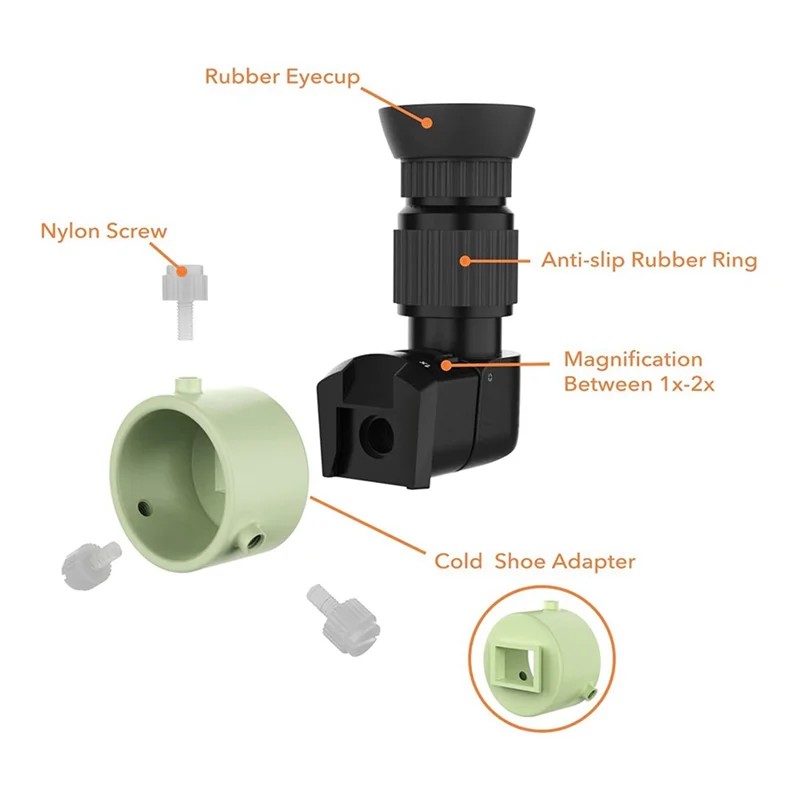 Rubber Eyecup

Nylon Screw

Anti-slip Rubber Ring

Magnification Between 1x-2x

Cold Shoe Adapter